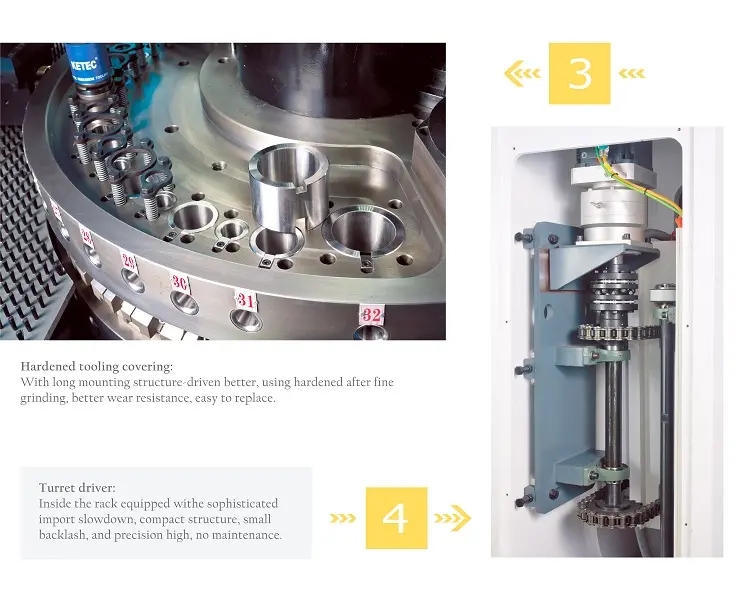 KETEC

28

29

30

31

32

3

Hardened tooling covering:
With long mounting structure-driven better, using hardened after fine grinding, better wear resistance, easy to replace.

Turret driver:
Inside the rack equipped withe sophisticated import slowdown, compact structure, small backlash, and precision high, no maintenance.

4